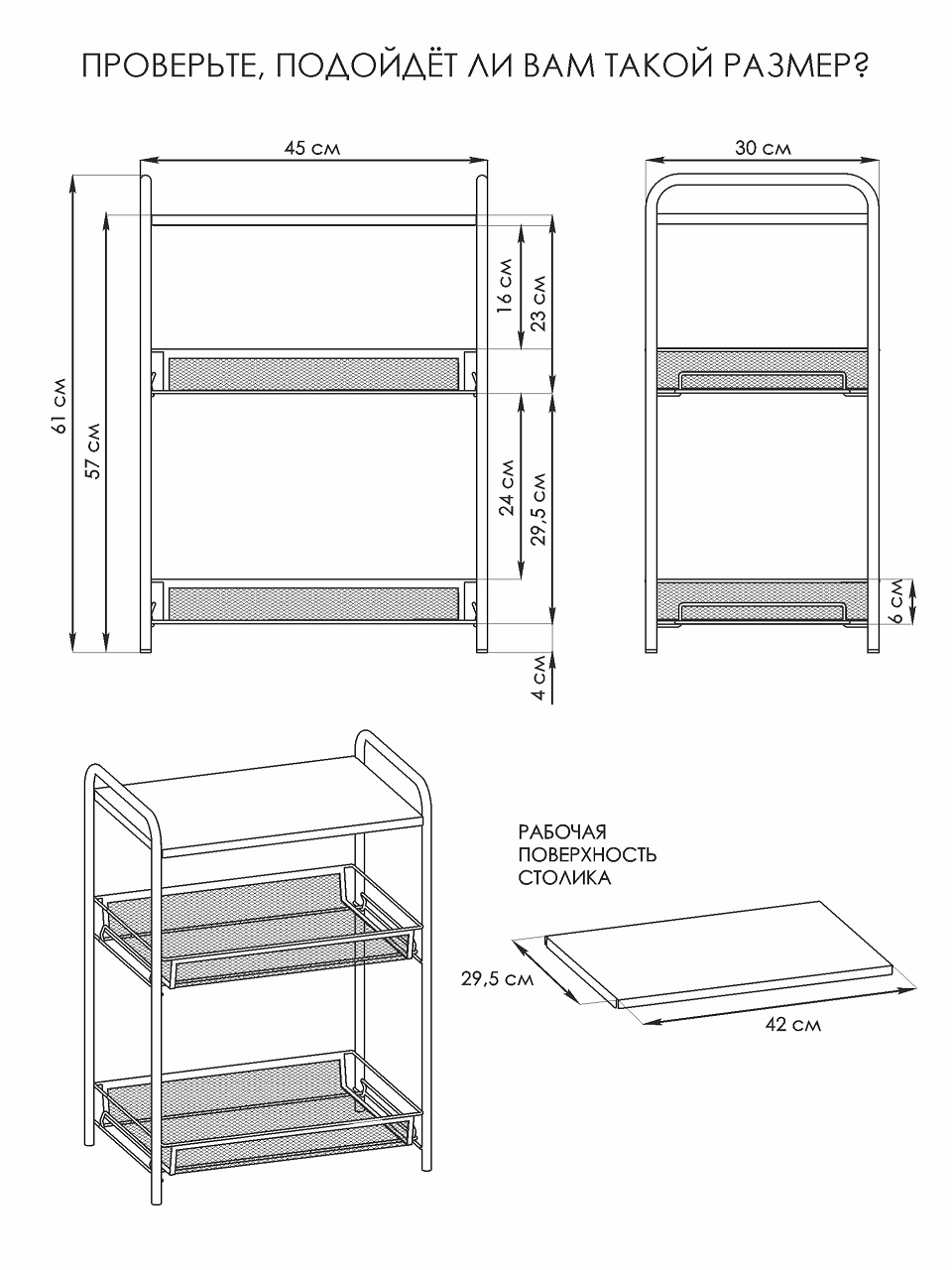 ПРОВЕРЬТЕ, ПОДОЙДЁТ ЛИ ВАМ ТАКОЙ РАЗМЕР?

45 см

30 см

61 см

57 см

16 см

23 см

24 см

29,5 см

6 см

4 см

РАБОЧАЯ ПОВЕРХНОСТЬ СТОЛИКА

29,5 см

42 см